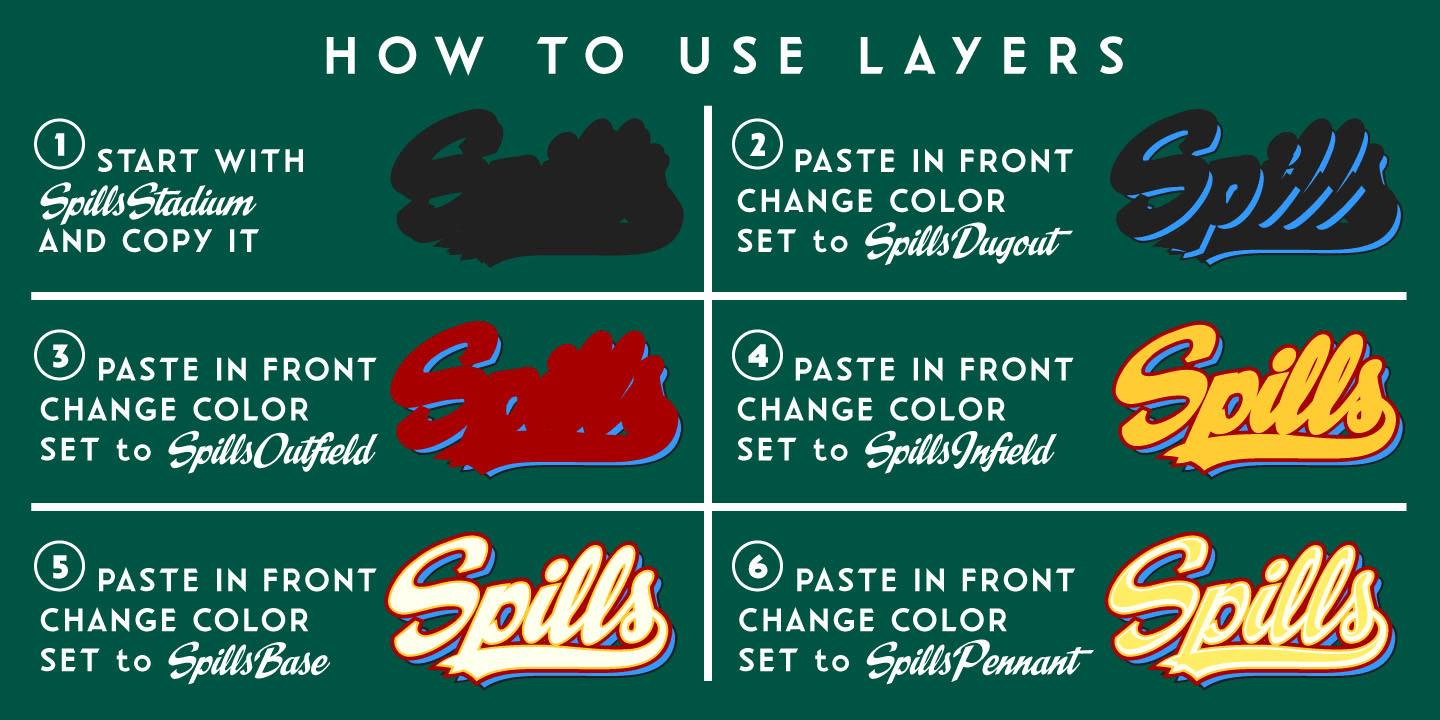 HOW TO USE LAYERS

1 START WITH SpillsStadium AND COPY IT

Spills

2 PASTE IN FRONT CHANGE COLOR SET to SpillsDugout

Spills

3 PASTE IN FRONT CHANGE COLOR SET to SpillsOutfield

Spills

4 PASTE IN FRONT CHANGE COLOR SET to SpillsInfield

Spills

5 PASTE IN FRONT CHANGE COLOR SET to SpillsBase

Spills

6 PASTE IN FRONT CHANGE COLOR SET to SpillsPennant

Spills